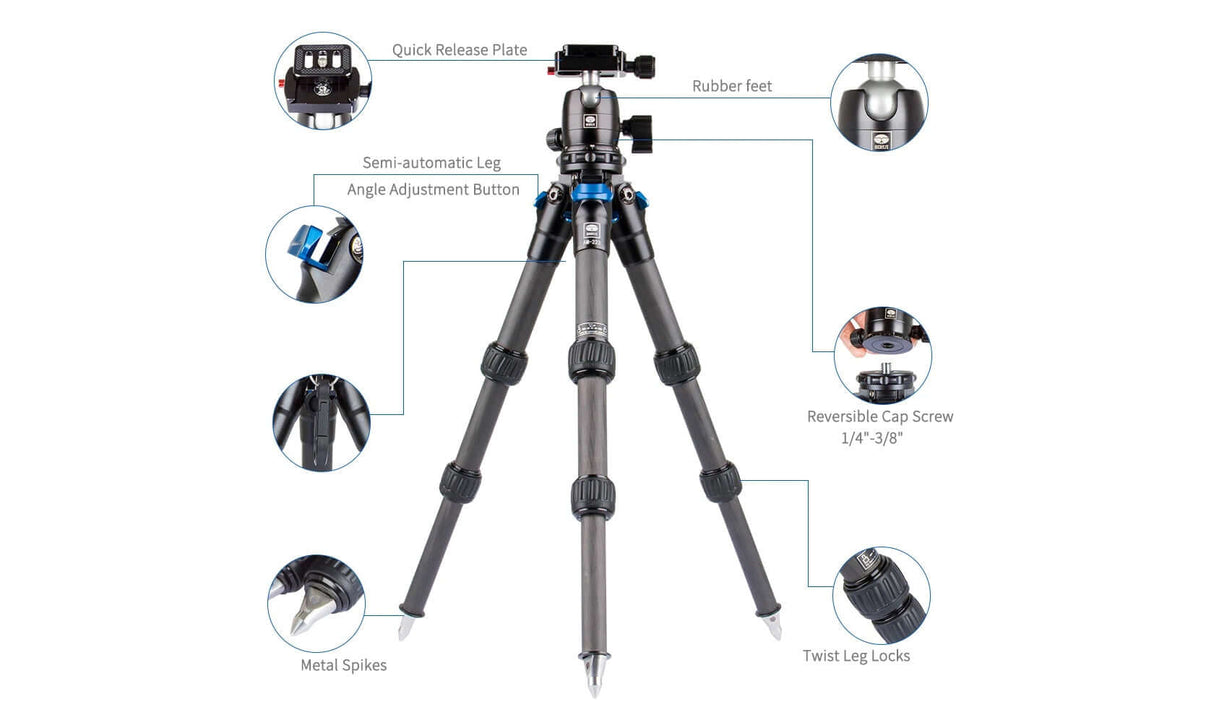 Quick Release Plate

Rubber feet

Semi-automatic Leg Angle Adjustment Button

Reversible Cap Screw 1/4"-3/8"

Metal Spikes

Twist Leg Locks